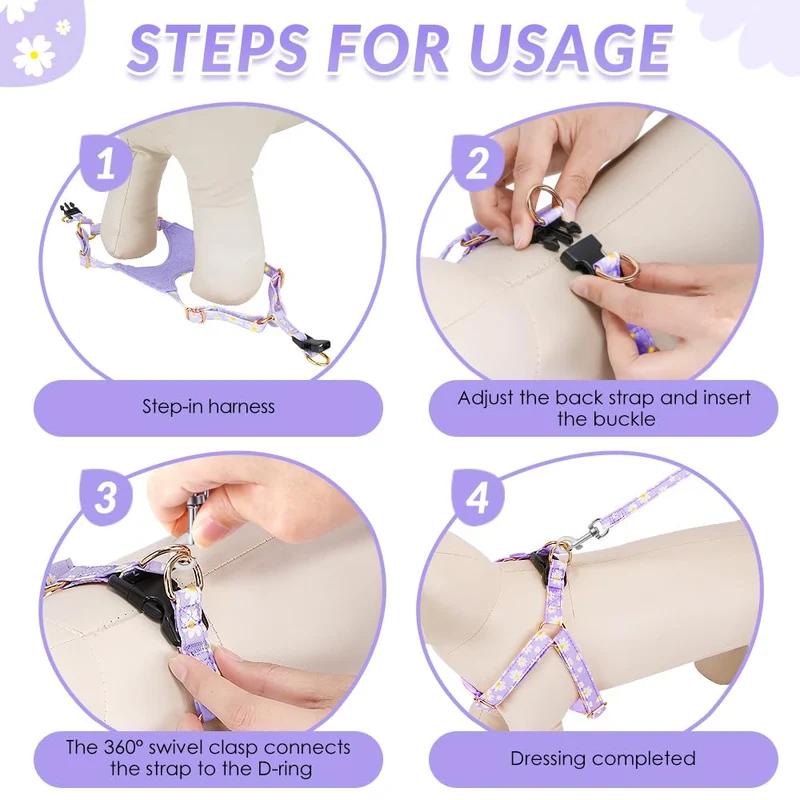 STEPS FOR USAGE

1

Step-in harness

2

Adjust the back strap and insert the buckle

3

The 360° swivel clasp connects the strap to the D-ring

4

Dressing completed