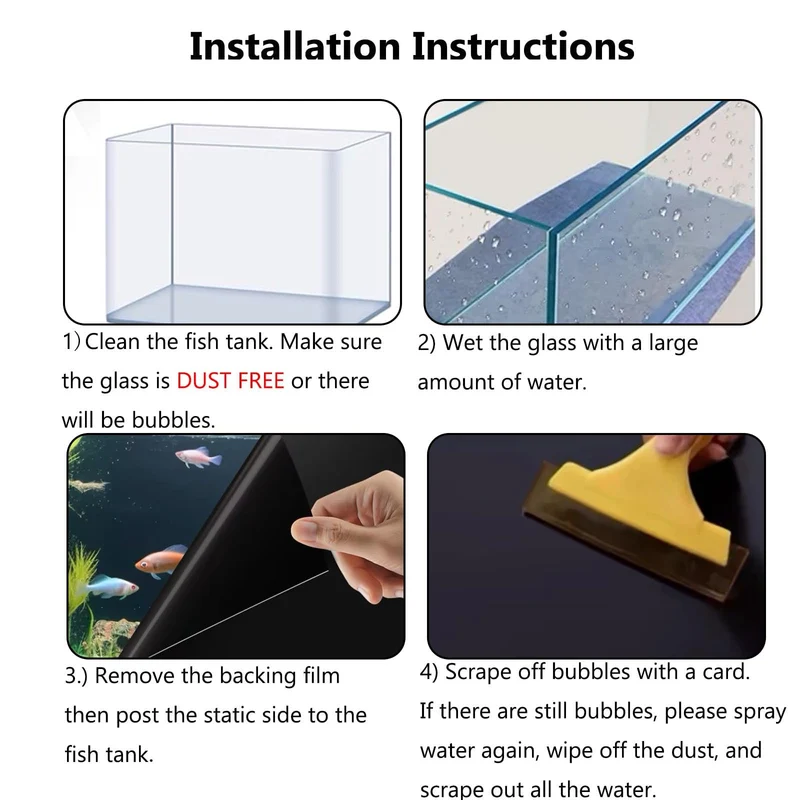 Installation Instructions

1) Clean the fish tank. Make sure the glass is DUST FREE or there will be bubbles.

2) Wet the glass with a large amount of water.

3.) Remove the backing film then post the static side to the fish tank.

4) Scrape off bubbles with a card. If there are still bubbles, please spray water again, wipe off the dust, and scrape out all the water.