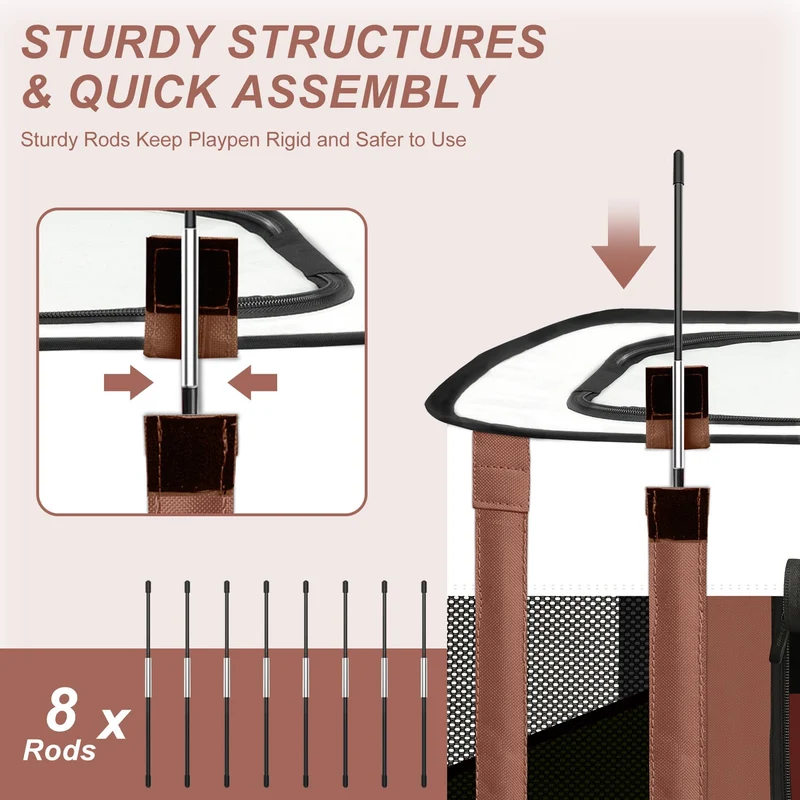 STURDY STRUCTURES
& QUICK ASSEMBLY

Sturdy Rods Keep Playpen Rigid and Safer to Use

8 x
Rods