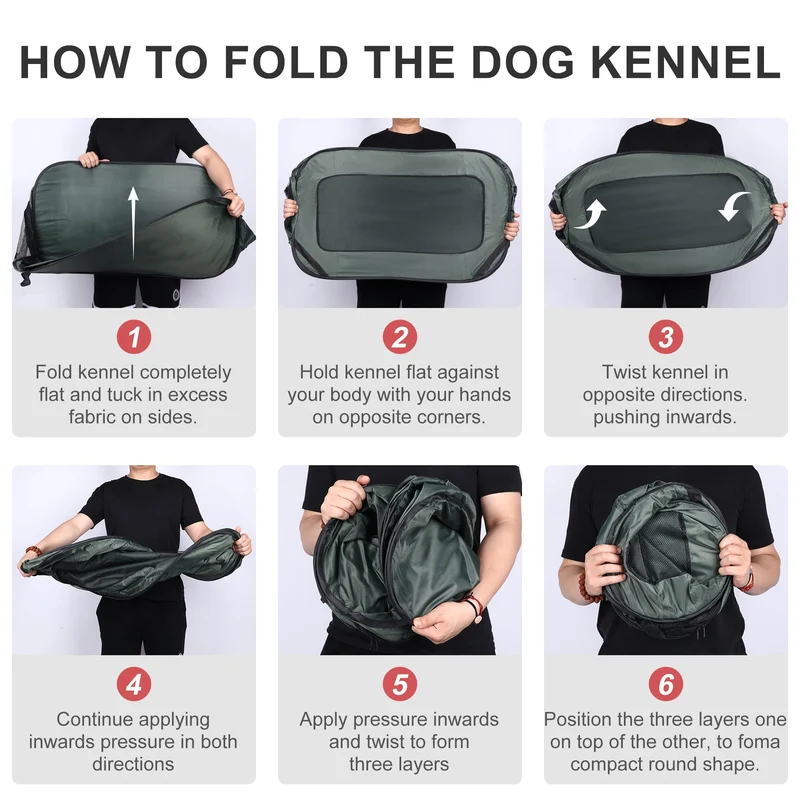 HOW TO FOLD THE DOG KENNEL

1

Fold kennel completely flat and tuck in excess fabric on sides.

2

Hold kennel flat against your body with your hands on opposite corners.

3

Twist kennel in opposite directions. pushing inwards.

4

Continue applying inwards pressure in both directions

5

Apply pressure inwards and twist to form three layers

6

Position the three layers one on top of the other, to foma compact round shape.