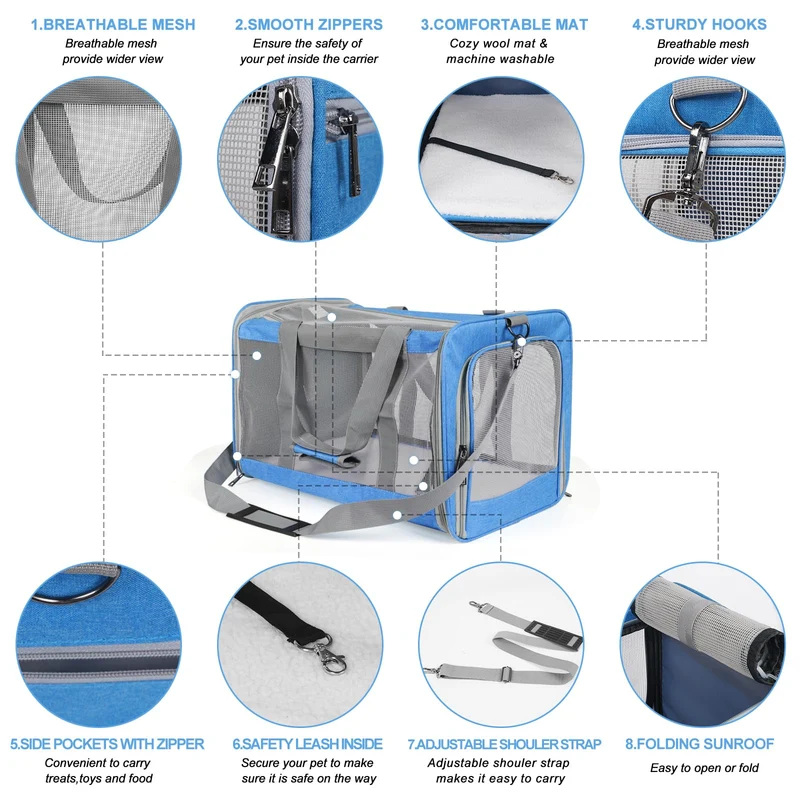 1.BREATHABLE MESH
Breathable mesh provide wider view

2.SMOOTH ZIPPERS
Ensure the safety of your pet inside the carrier

3.COMFORTABLE MAT
Cozy wool mat & machine washable

4.STURDY HOOKS
Breathable mesh provide wider view

5.SIDE POCKETS WITH ZIPPER
Convenient to carry treats,toys and food

6.SAFETY LEASH INSIDE
Secure your pet to make sure it is safe on the way

7.ADJUSTABLE SHOULER STRAP
Adjustable shouler strap makes it easy to carry

8.FOLDING SUNROOF
Easy to open or fold